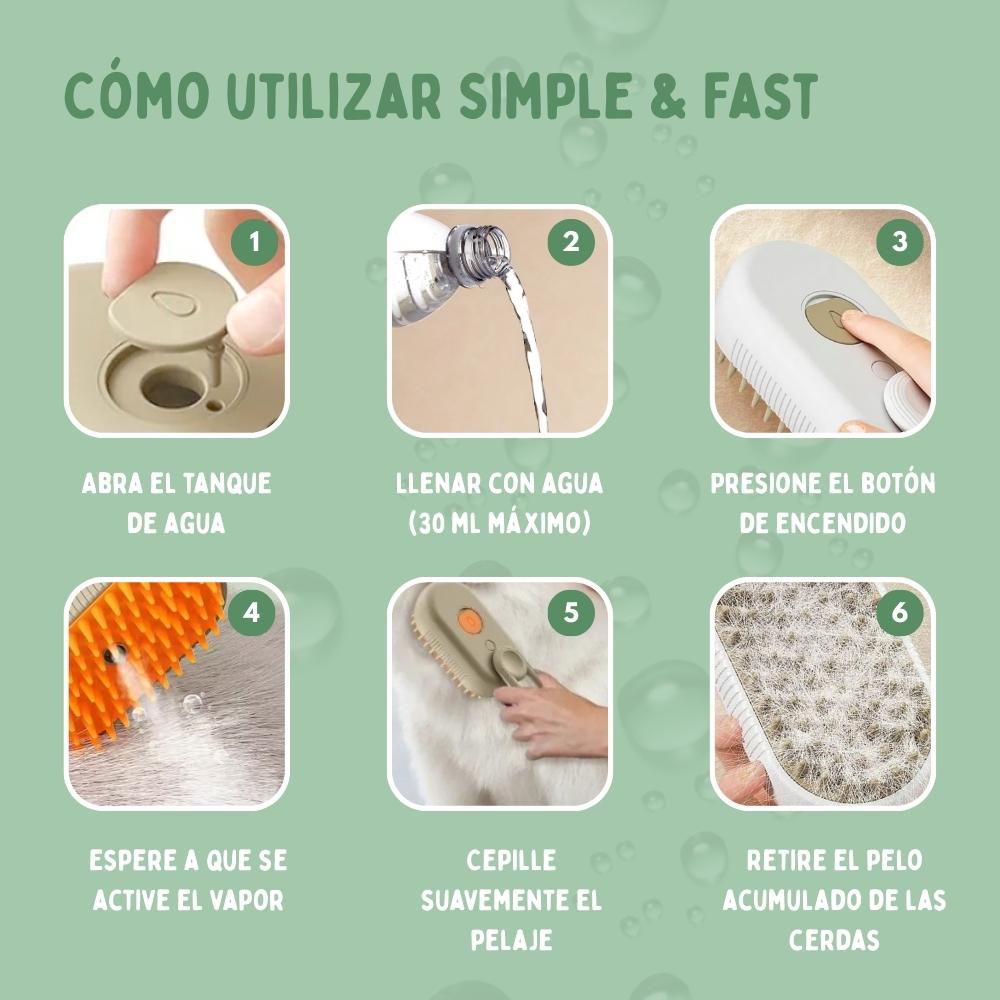 CÓMO UTILIZAR SIMPLE & FAST

1

ABRA EL TANQUE DE AGUA

2

LLENAR CON AGUA (30 ML MÁXIMO)

3

PRESIONE EL BOTÓN DE ENCENDIDO

4

ESPERE A QUE SE ACTIVE EL VAPOR

5

CEPILLE SUAVEMENTE EL PELAJE

6

RETIRE EL PELO ACUMULADO DE LAS CERDAS