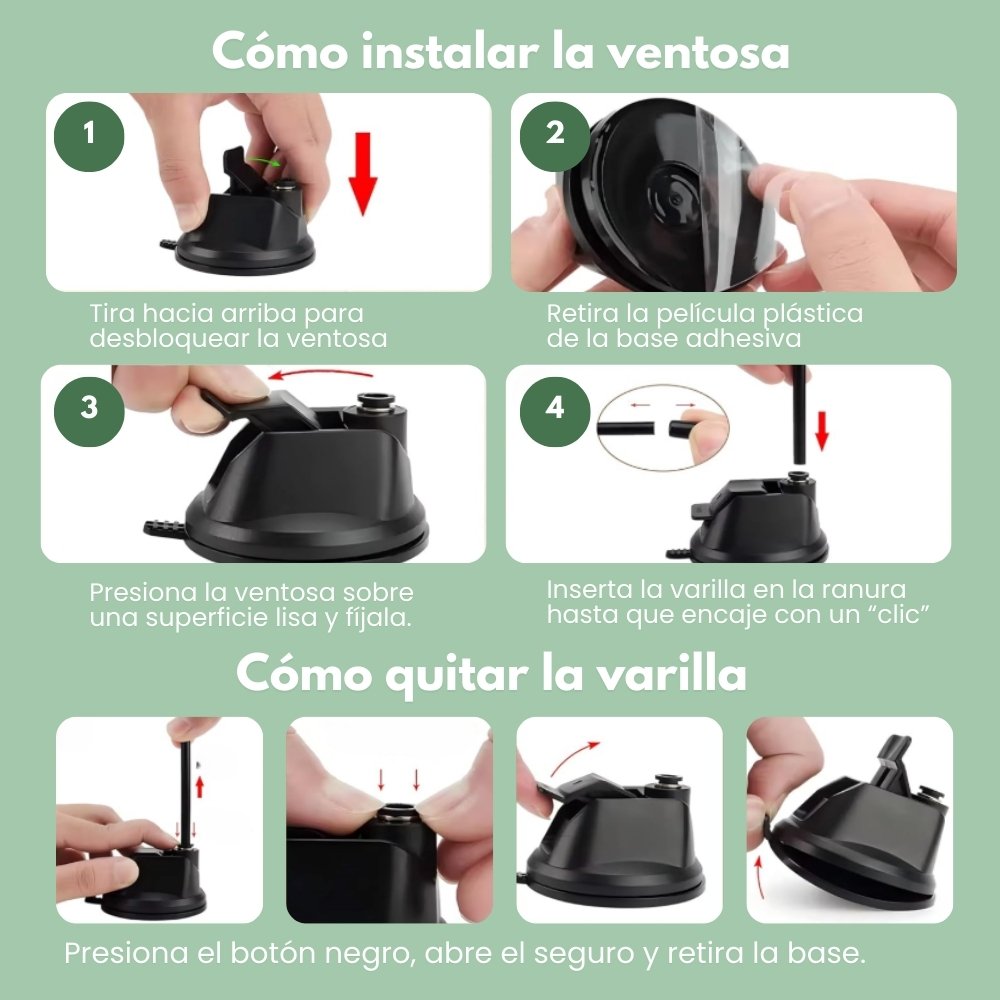 Cómo instalar la ventosa

1

Tira hacia arriba para desbloquear la ventosa

2

Retira la película plástica de la base adhesiva

3

Presiona la ventosa sobre una superficie lisa y fíjala.

4

Inserta la varilla en la ranura hasta que encaje con un “clic”

Cómo quitar la varilla

Presiona el botón negro, abre el seguro y retira la base.