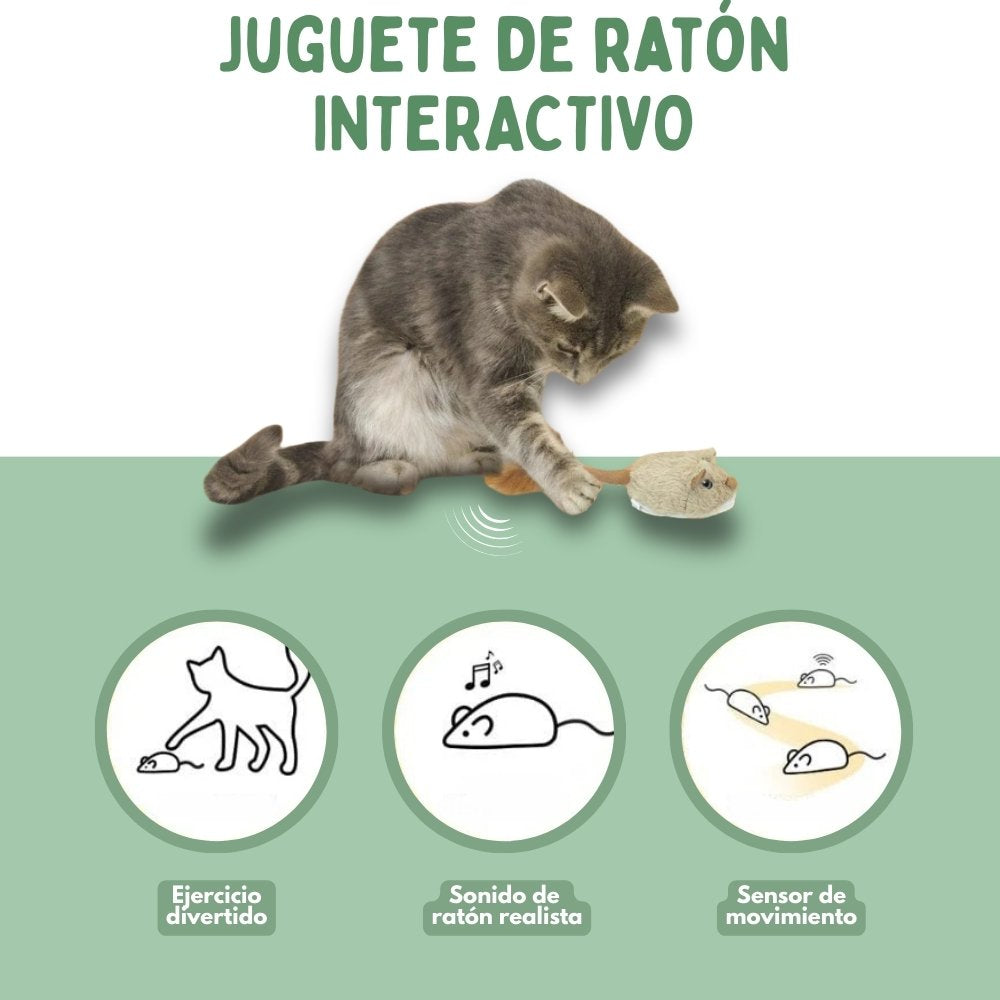 JUGUETE DE RATÓN INTERACTIVO

Ejercicio divertido

Sonido de ratón realista

Sensor de movimiento