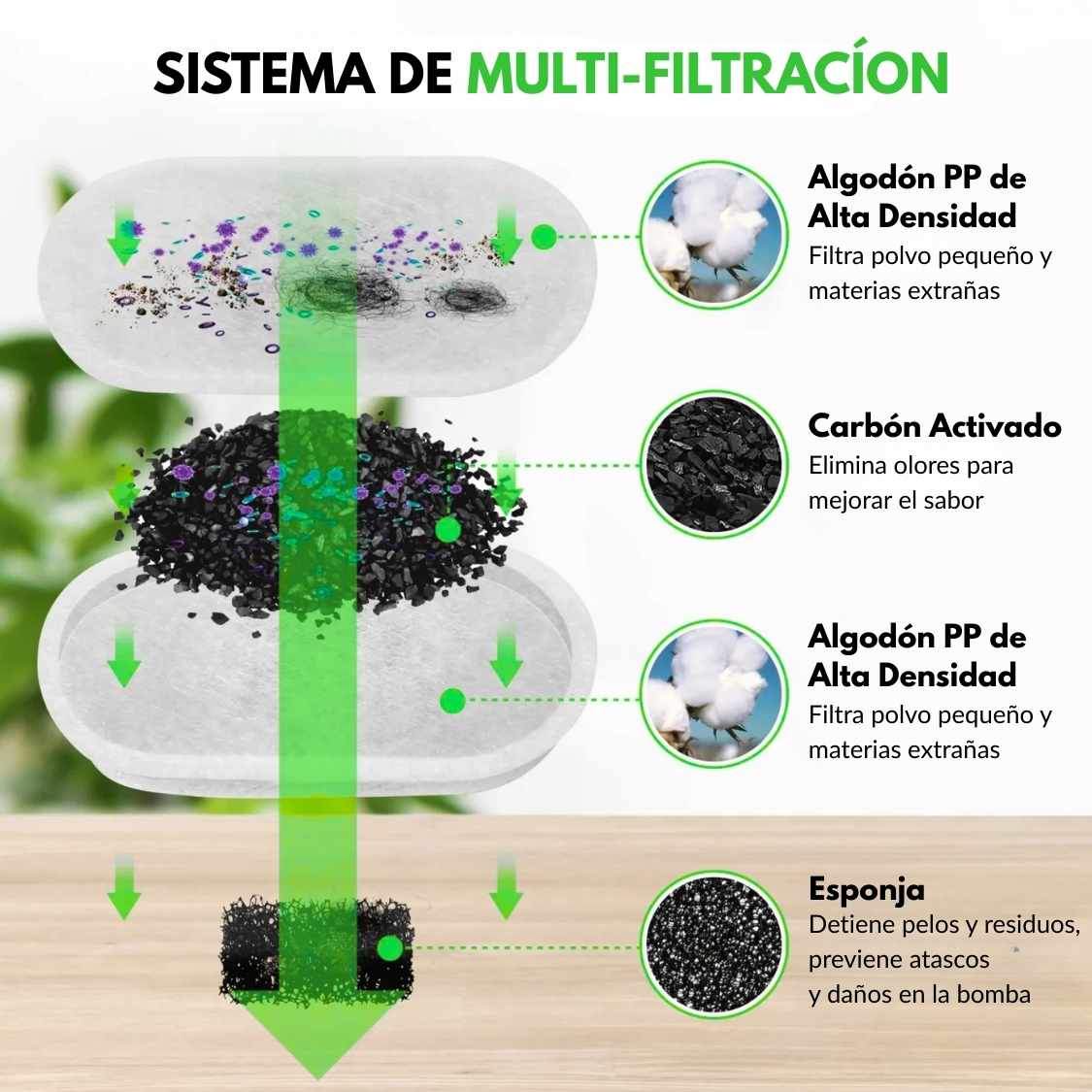 SISTEMA DE MULTI-FILTRACÍON

Algodón PP de Alta Densidad
Filtra polvo pequeño y materias extrañas

Carbón Activado
Elimina olores para mejorar el sabor

Algodón PP de Alta Densidad
Filtra polvo pequeño y materias extrañas

Esponja
Detiene pelos y residuos, previene atascos y daños en la bomba